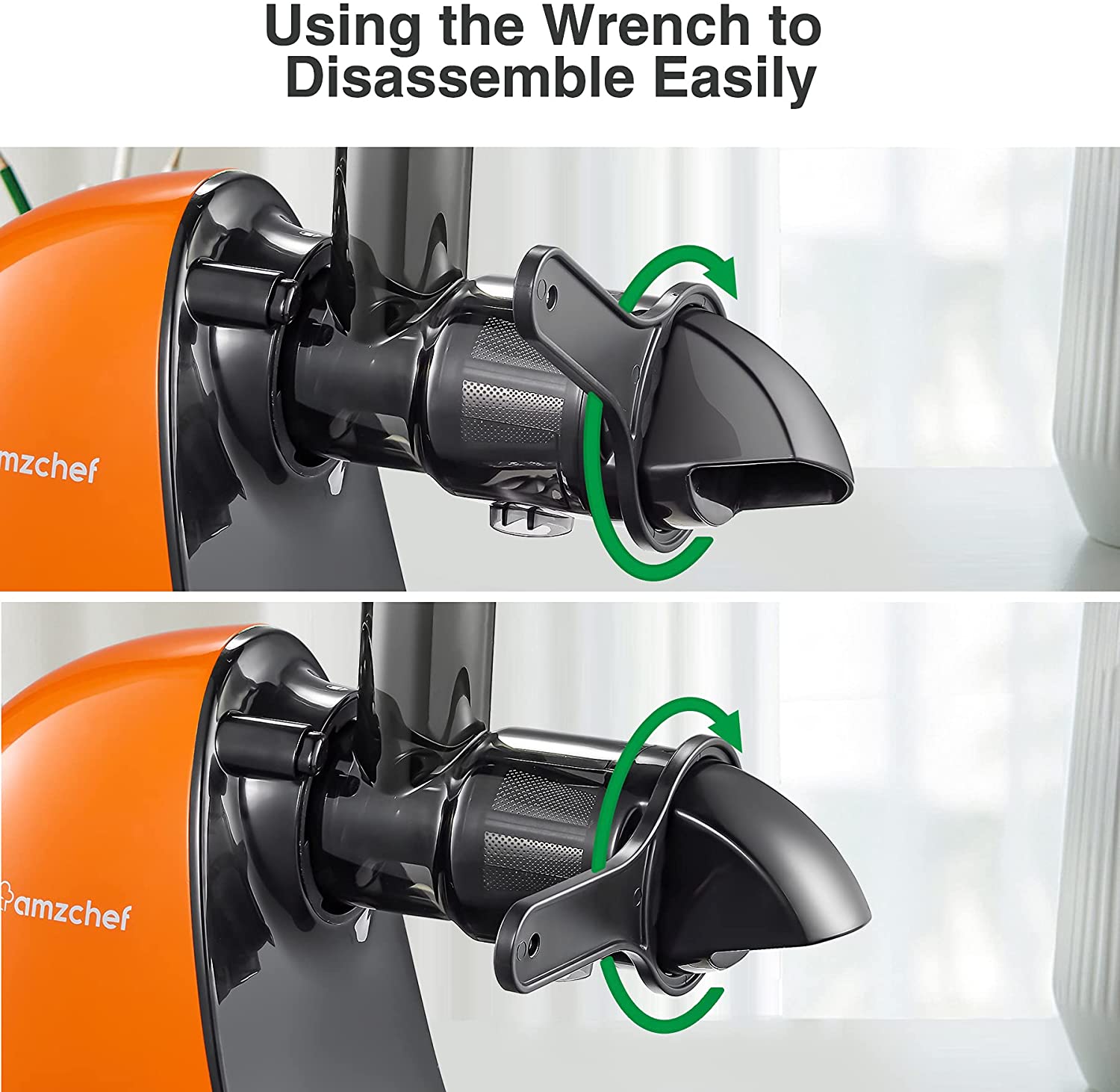 Using the Wrench to Disassemble Easily

mzchef

amzchef